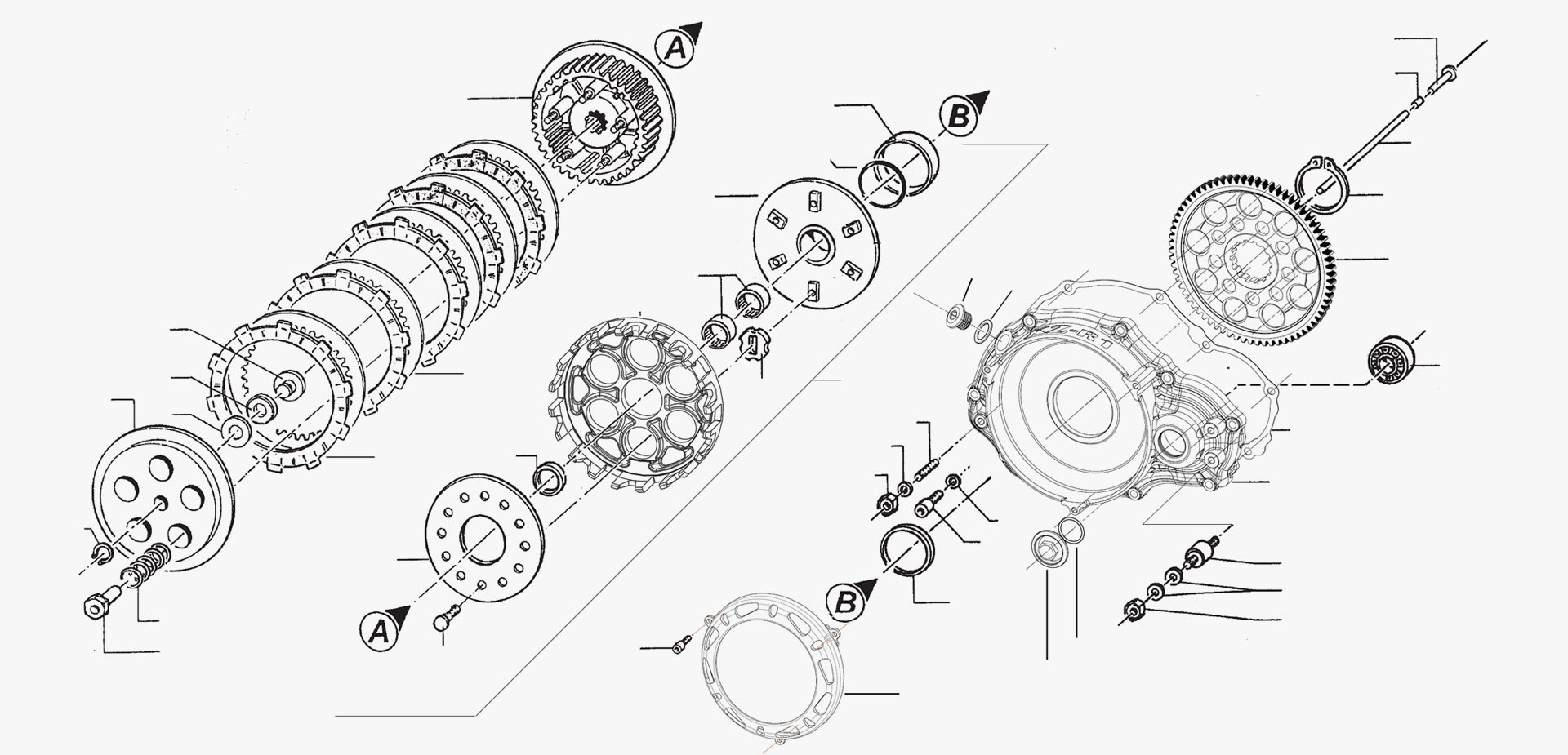 A
B
A
B