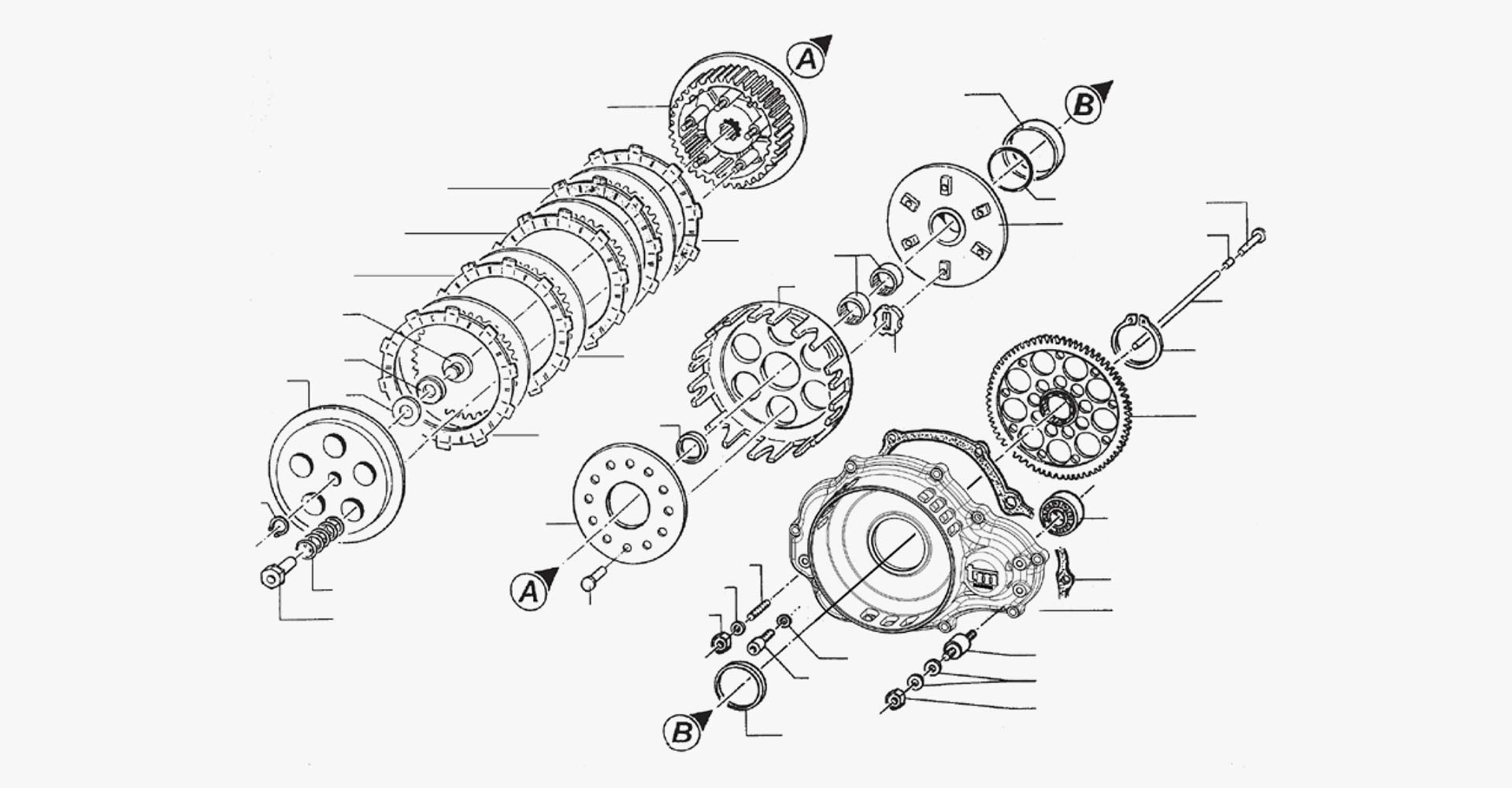 A
B
A
B